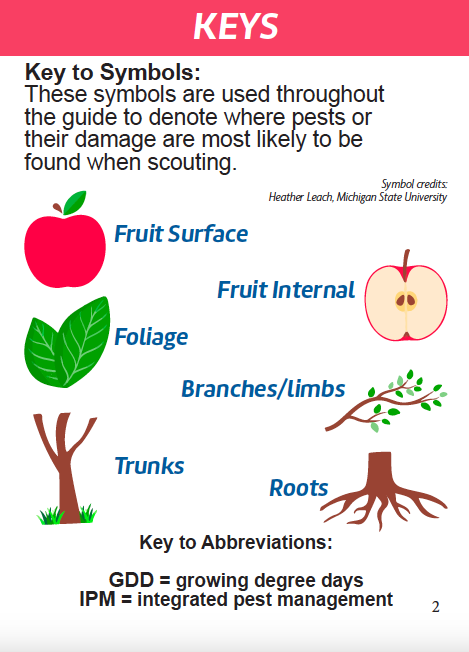 KEYS

Key to Symbols:
These symbols are used throughout the guide to denote where pests or their damage are most likely to be found when scouting.

Symbol credits:
Heather Leach, Michigan State University

Fruit Surface

Fruit Internal

Foliage

Branches/limbs

Trunks

Roots

Key to Abbreviations:

GDD = growing degree days
IPM = integrated pest management

2